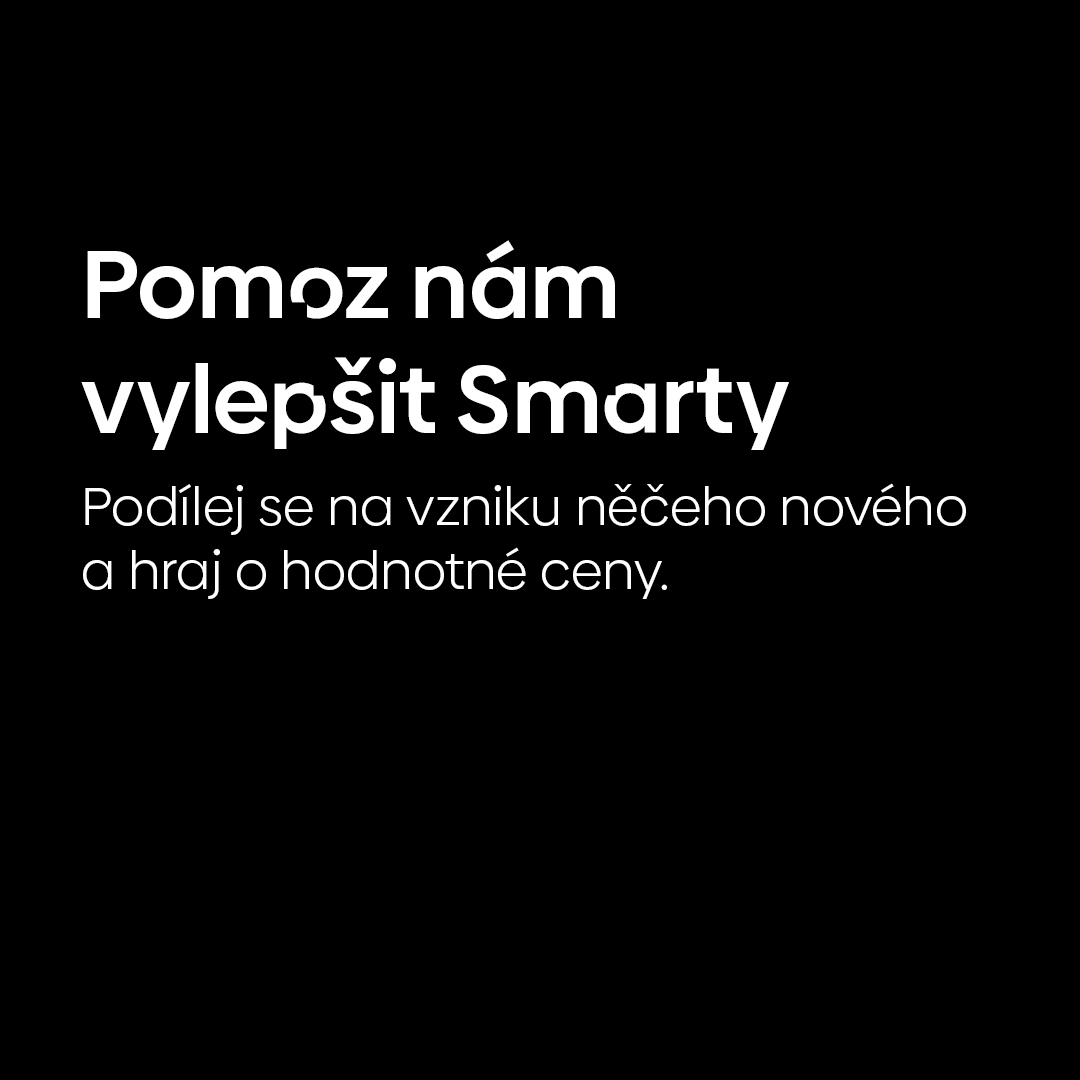 Pomoz nám vylepšit Smarty

Podílej se na vzniku něčeho nového a hraj o hodnotné ceny.